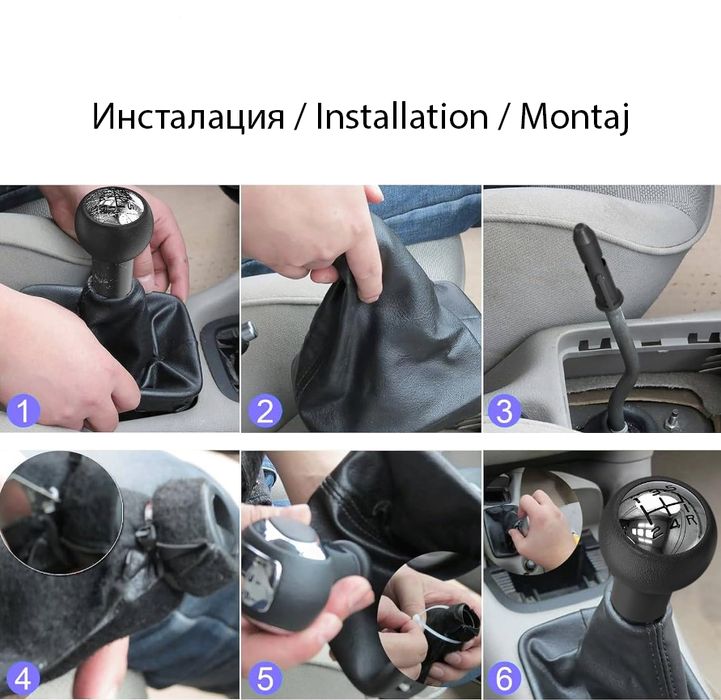 Инсталация / Installation / Montaj

1

2

3

4

5

6

1 3 5
2 4 R