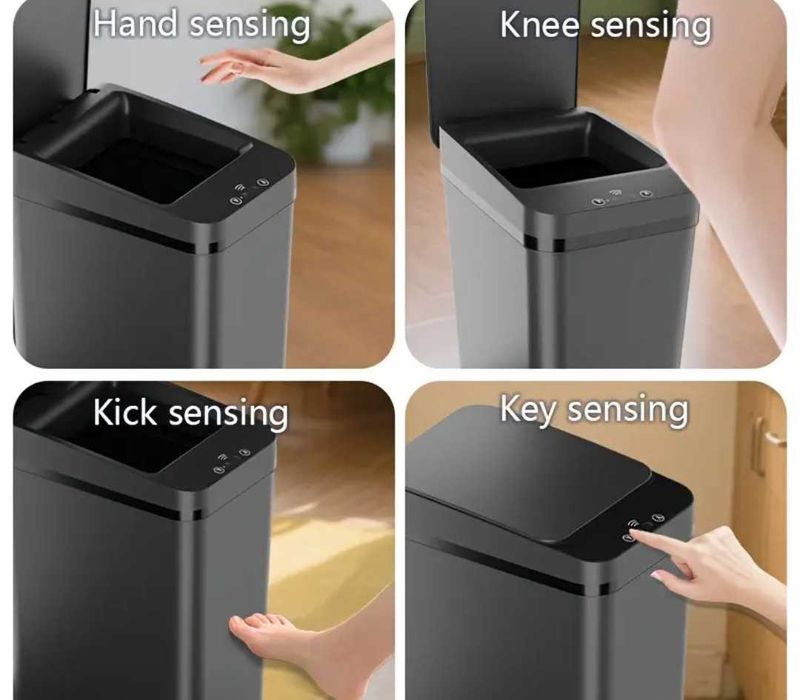 Hand sensing

Knee sensing

Kick sensing

Key sensing