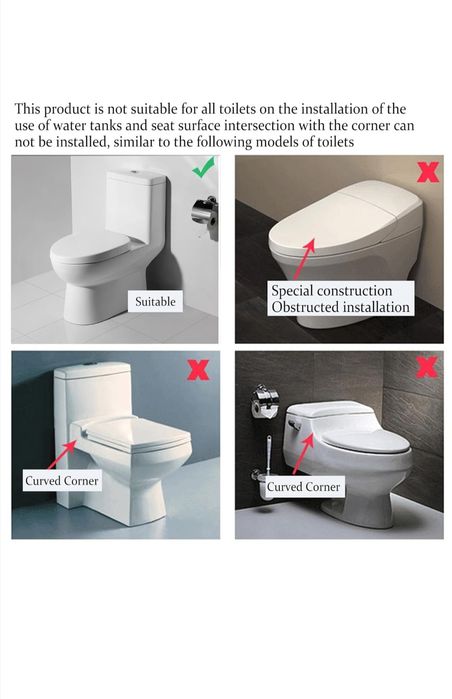 This product is not suitable for all toilets on the installation of the use of water tanks and seat surface intersection with the corner can not be installed, similar to the following models of toilets

Suitable

Special construction
Obstructed installation

Curved Corner

Curved Corner