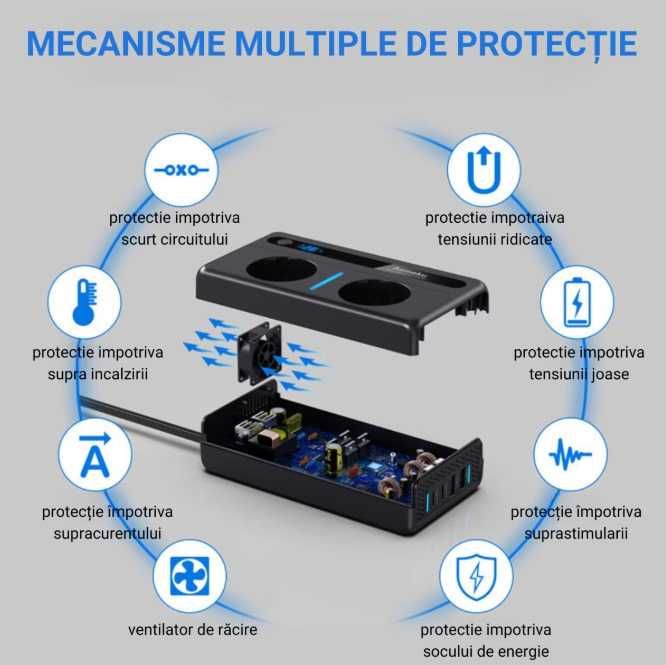 MECANISME MULTIPLE DE PROTECȚIE

protectie impotriva scurt circuitului

protectie impotraiva tensiunii ridicate

protectie impotriva supra incalzirii

protectie impotriva tensiunii joase

protecție împotriva supracurentului

protecție împotriva suprastimularii

ventilator de răcire

protectie impotriva socului de energie