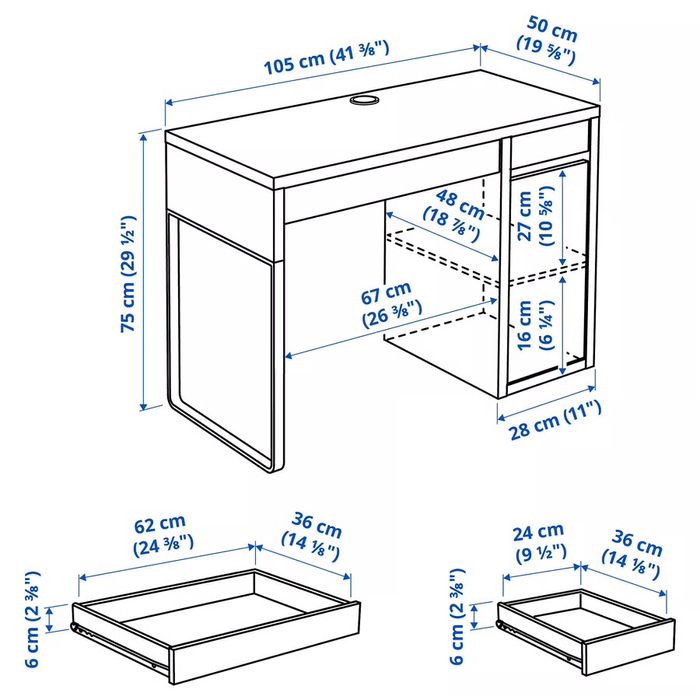 105 cm (41 ⅜")
50 cm (19 ⅝")
75 cm (29 ½")
48 cm (18 ⅞")
27 cm (10 ⅝")
67 cm (26 ⅜")
16 cm (6 ¼")
28 cm (11")

62 cm (24 ⅜")
36 cm (14 ⅛")
6 cm (2 ⅜")

24 cm (9 ½")
36 cm (14 ⅛")
6 cm (2 ⅜")