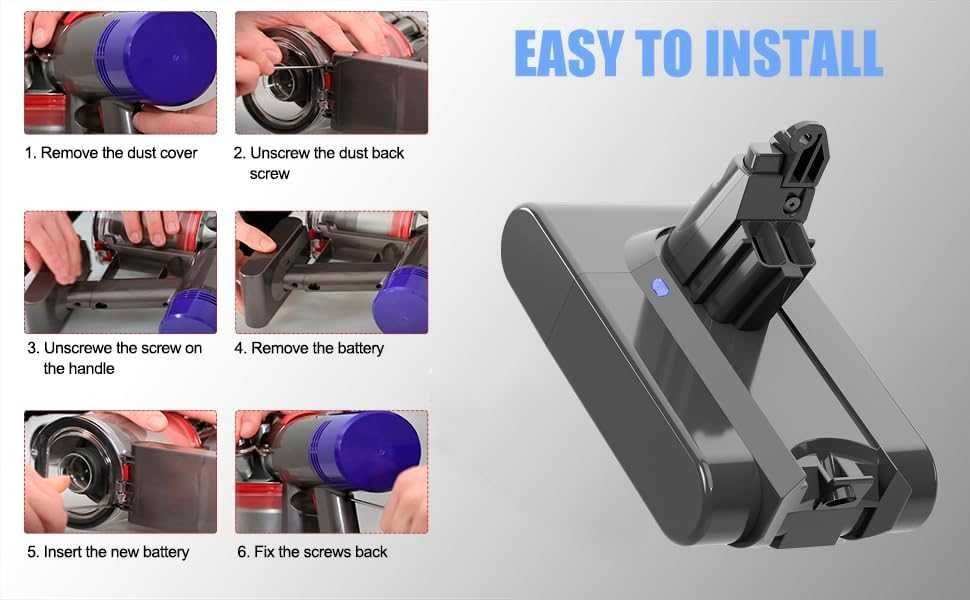 EASY TO INSTALL

1. Remove the dust cover

2. Unscrew the dust back screw

3. Unscrewe the screw on the handle

4. Remove the battery

5. Insert the new battery

6. Fix the screws back