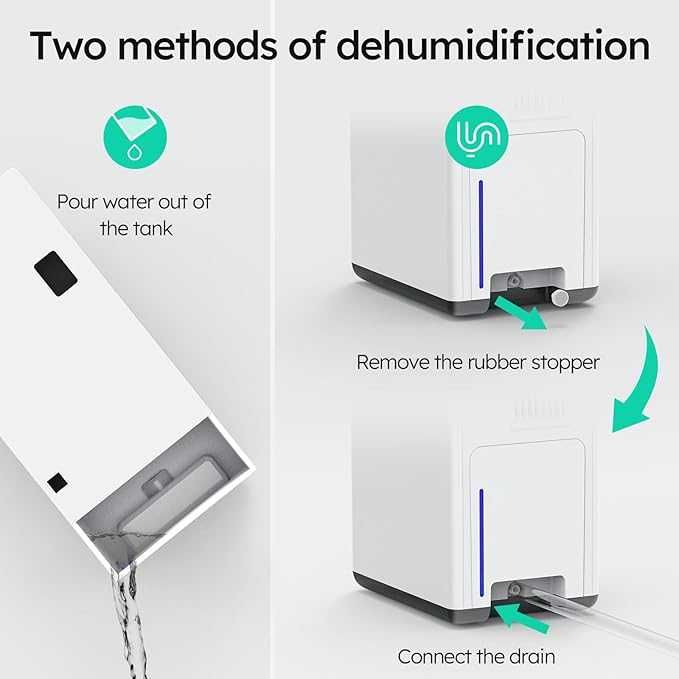 Two methods of dehumidification

Pour water out of the tank

Remove the rubber stopper

Connect the drain