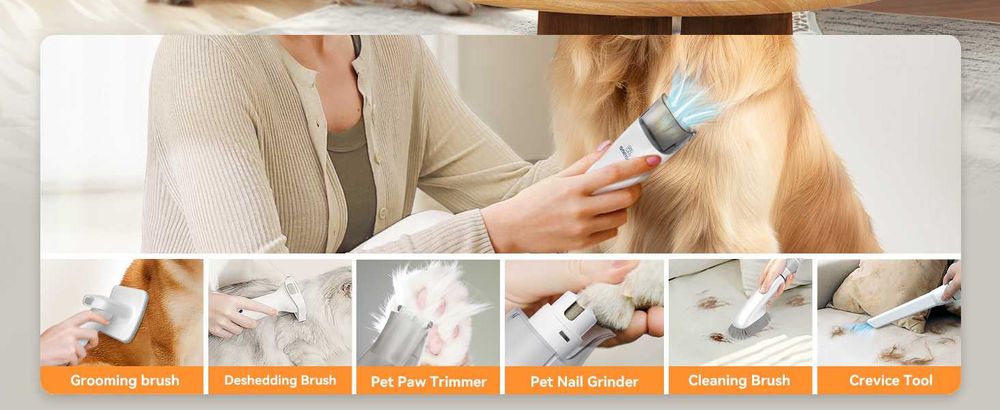 Grooming brush
Deshedding Brush
Pet Paw Trimmer
Pet Nail Grinder
Cleaning Brush
Crevice Tool