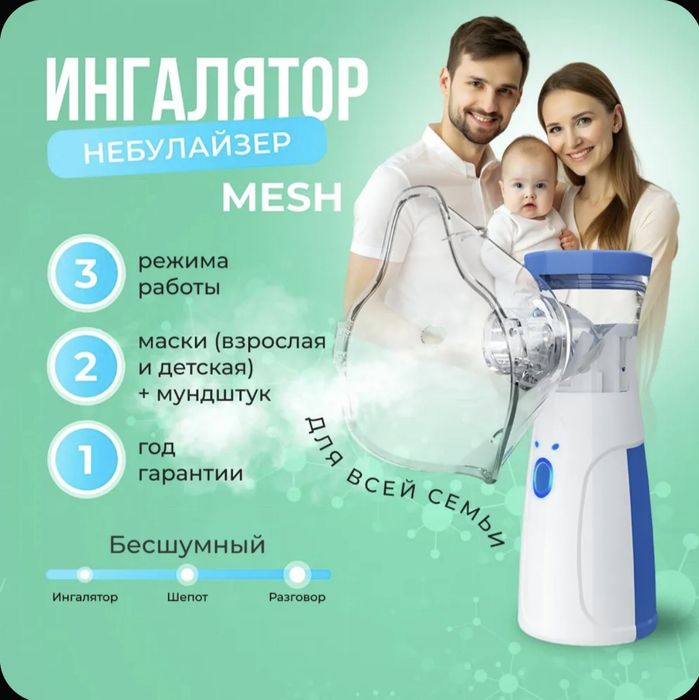 ИНГАЛЯТОР
НЕБУЛАЙЗЕР
MESH

3 режима работы

2 маски (взрослая и детская) + мундштук

1 год гарантии

ДЛЯ ВСЕЙ СЕМЬИ

Бесшумный

Ингалятор
Шепот
Разговор