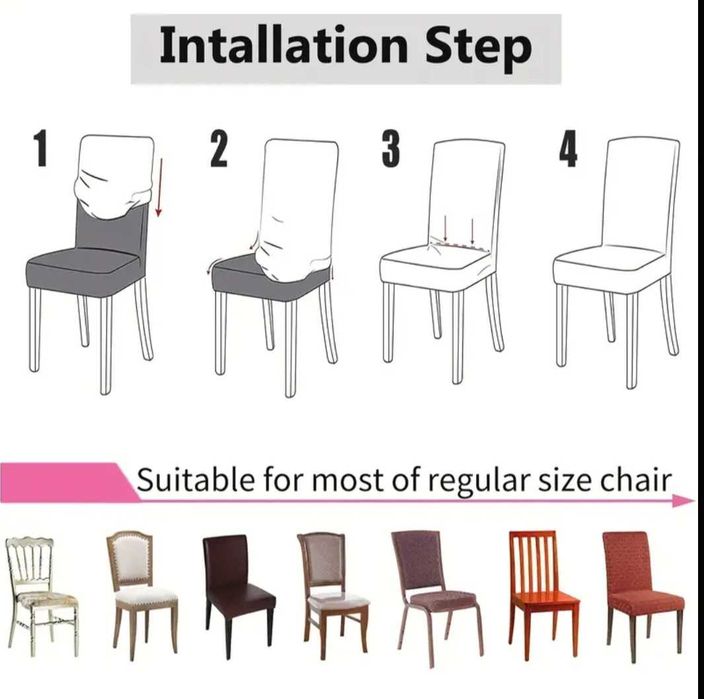 Intallation Step

1

2

3

4

Suitable for most of regular size chair