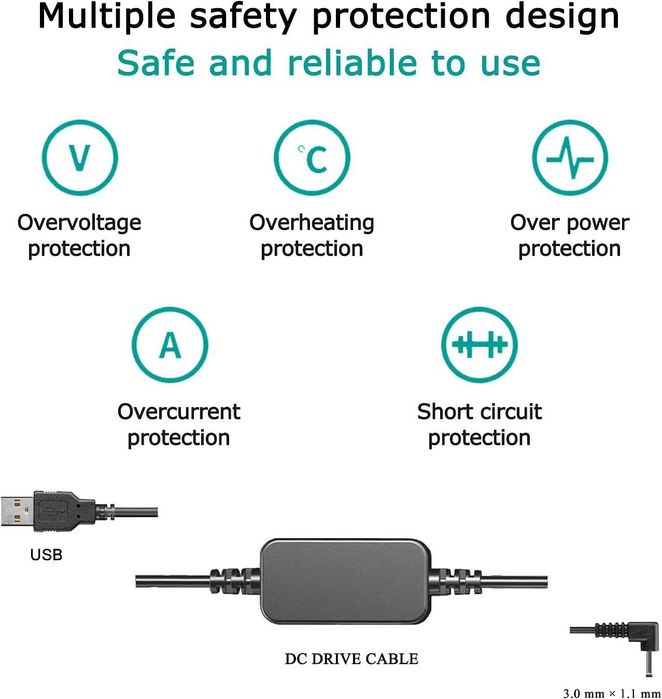 Multiple safety protection design
Safe and reliable to use

V
Overvoltage protection

°C
Overheating protection

Over power protection

A
Overcurrent protection

Short circuit protection

USB

DC DRIVE CABLE

3.0 mm × 1.1 mm