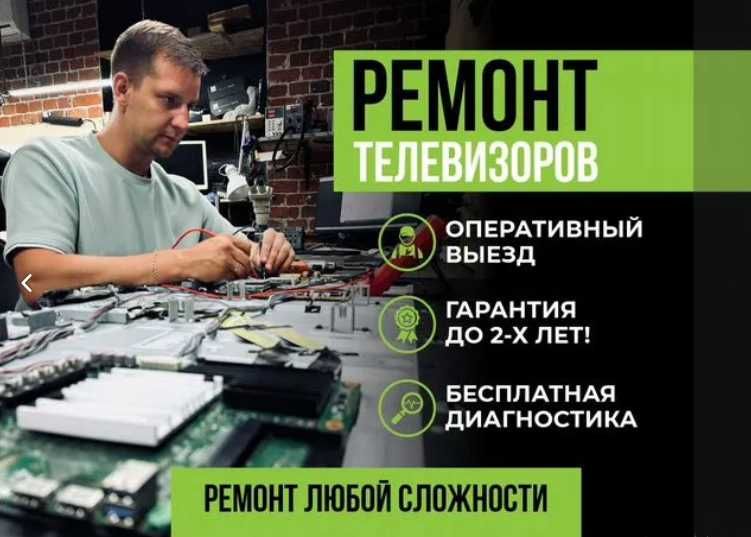 РЕМОНТ
ТЕЛЕВИЗОРОВ

ОПЕРАТИВНЫЙ ВЫЕЗД

ГАРАНТИЯ ДО 2-Х ЛЕТ!

БЕСПЛАТНАЯ ДИАГНОСТИКА

РЕМОНТ ЛЮБОЙ СЛОЖНОСТИ