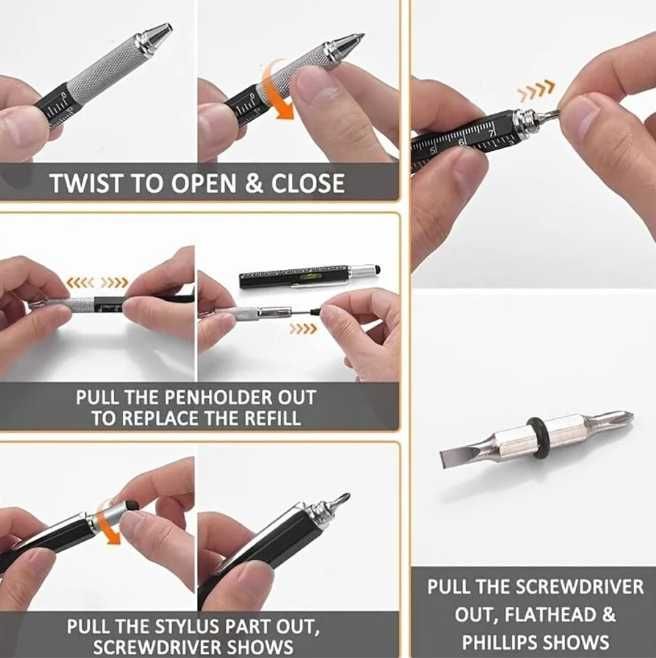 TWIST TO OPEN & CLOSE

PULL THE PENHOLDER OUT TO REPLACE THE REFILL

PULL THE STYLUS PART OUT, SCREWDRIVER SHOWS

PULL THE SCREWDRIVER OUT, FLATHEAD & PHILLIPS SHOWS