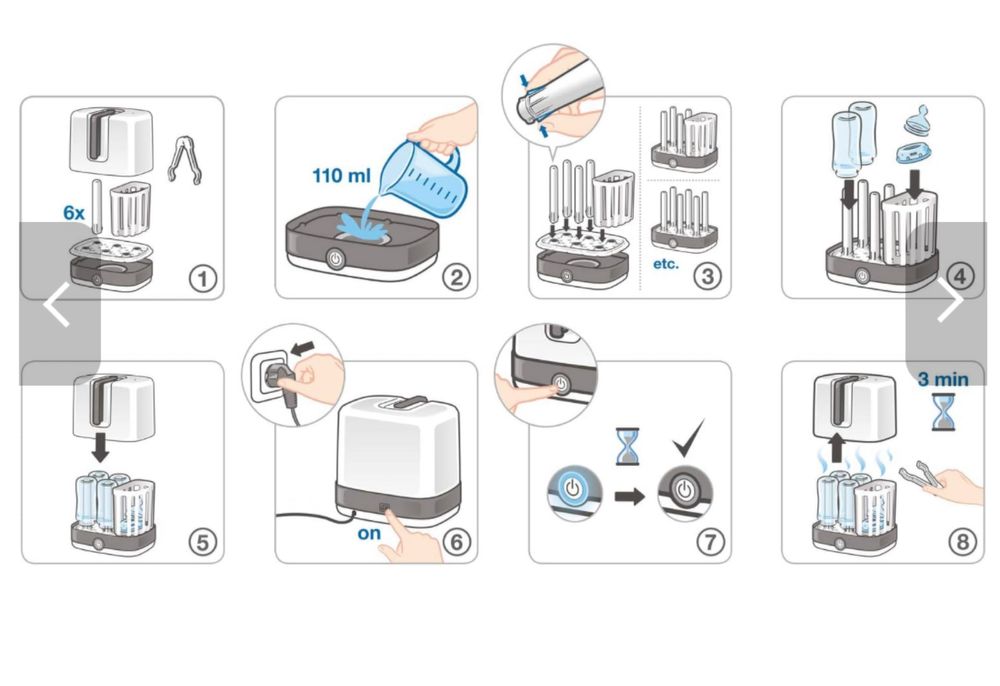 6x
①

110 ml
②

etc.
③

④

⑤

on
⑥

⑦

3 min
⑧