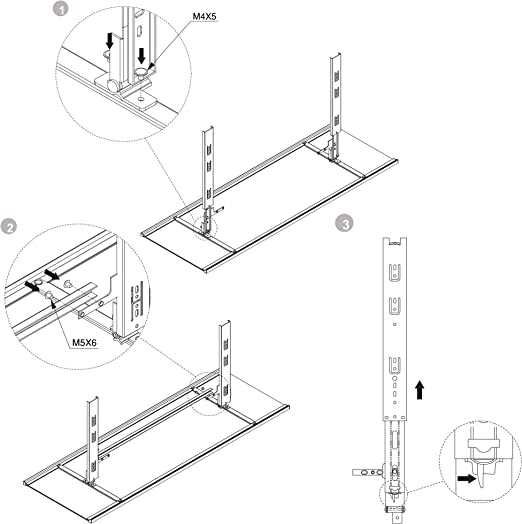 1

M4X5

2

M5X6

3