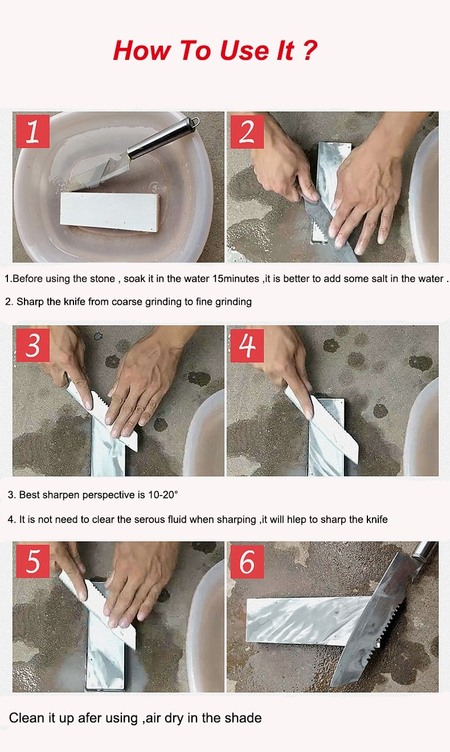 How To Use It ?

1

2

1.Before using the stone , soak it in the water 15minutes ,it is better to add some salt in the water .

2. Sharp the knife from coarse grinding to fine grinding

3

4

3. Best sharpen perspective is 10-20°

4. It is not need to clear the serous fluid when sharping ,it will hlep to sharp the knife

5

6

Clean it up afer using ,air dry in the shade