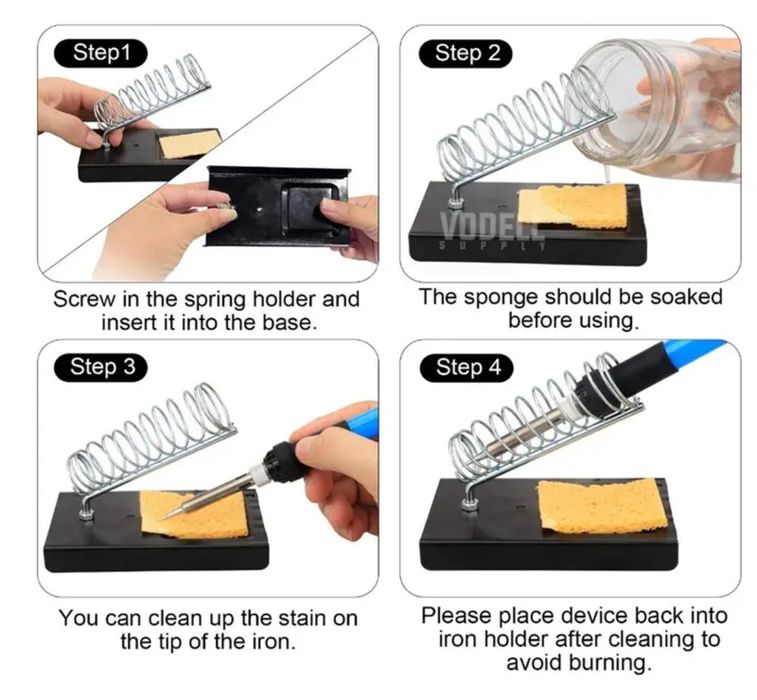 Step1

Screw in the spring holder and insert it into the base.

Step 2

VODELL SUPPLY

The sponge should be soaked before using.

Step 3

You can clean up the stain on the tip of the iron.

Step 4

Please place device back into iron holder after cleaning to avoid burning.