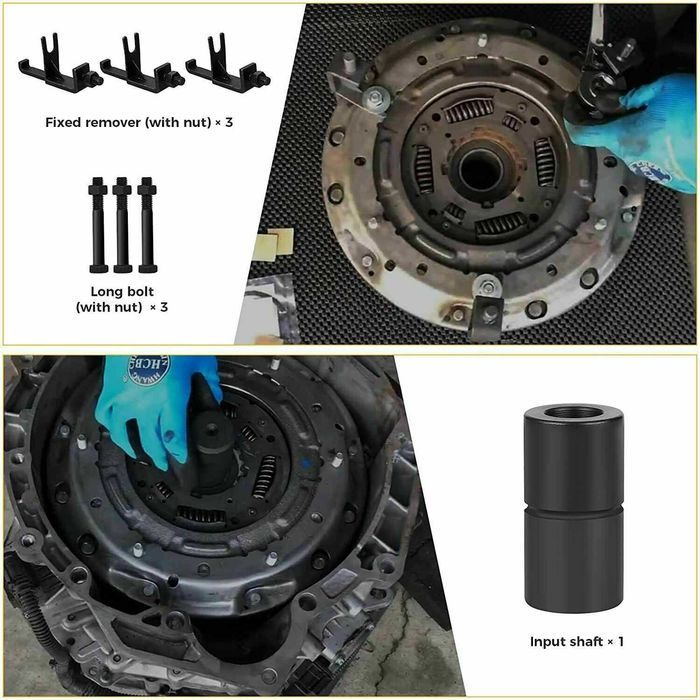 Fixed remover (with nut) × 3

Long bolt
(with nut) × 3

Input shaft × 1