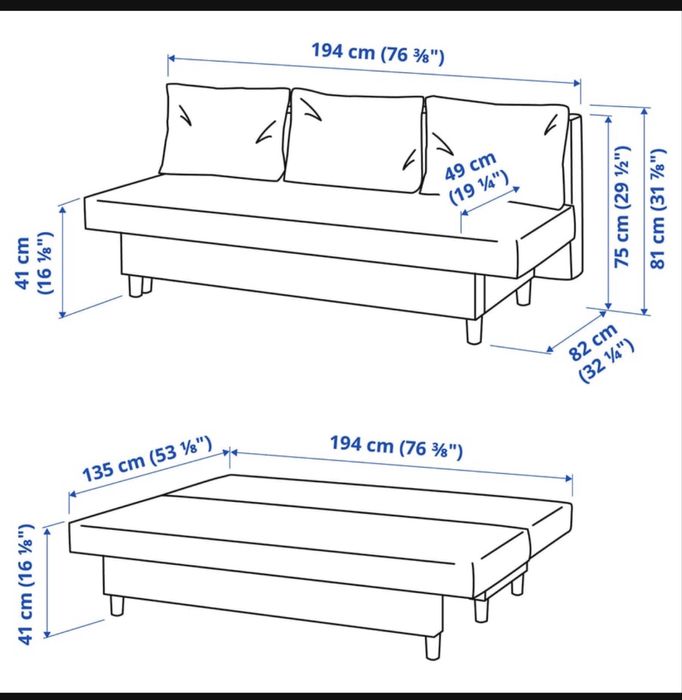 194 cm (76 ⅜")

49 cm (19 ¼")

41 cm (16 ⅛")

75 cm (29 ½")

81 cm (31 ⅞")

82 cm (32 ¼")

135 cm (53 ⅛")

194 cm (76 ⅜")

41 cm (16 ⅛")