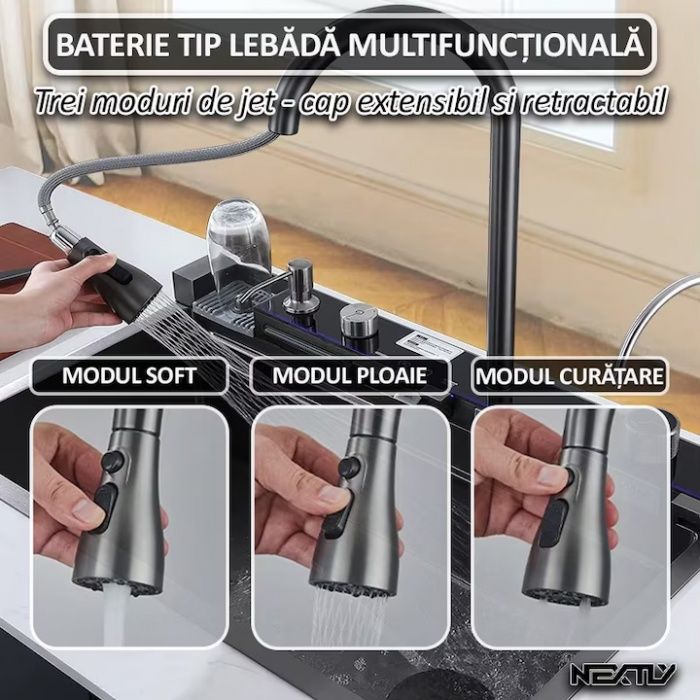 BATERIE TIP LEBĂDĂ MULTIFUNCȚIONALĂ

Trei moduri de jet - cap extensibil si retractabil

MODUL SOFT

MODUL PLOAIE

MODUL CURĂȚARE

NEXTLY