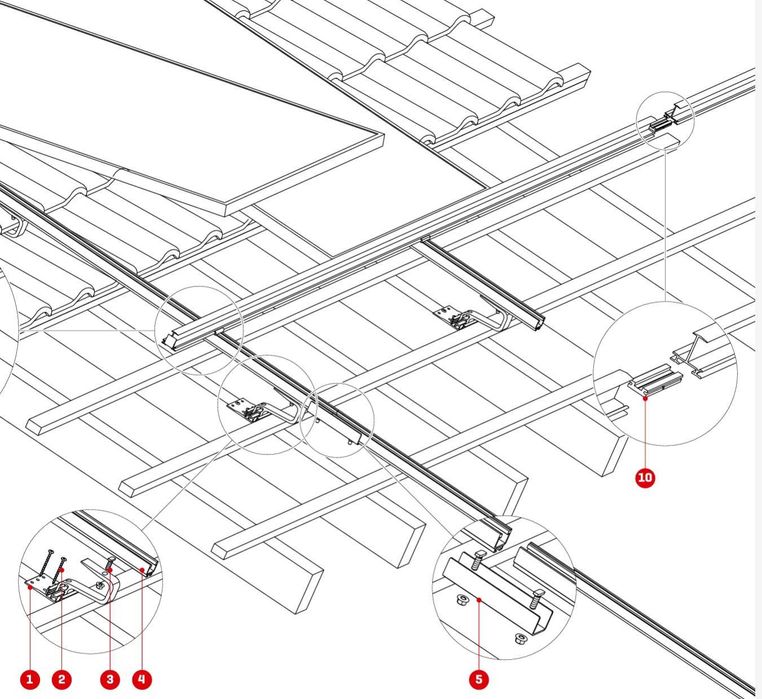 10

1 2 3 4 5