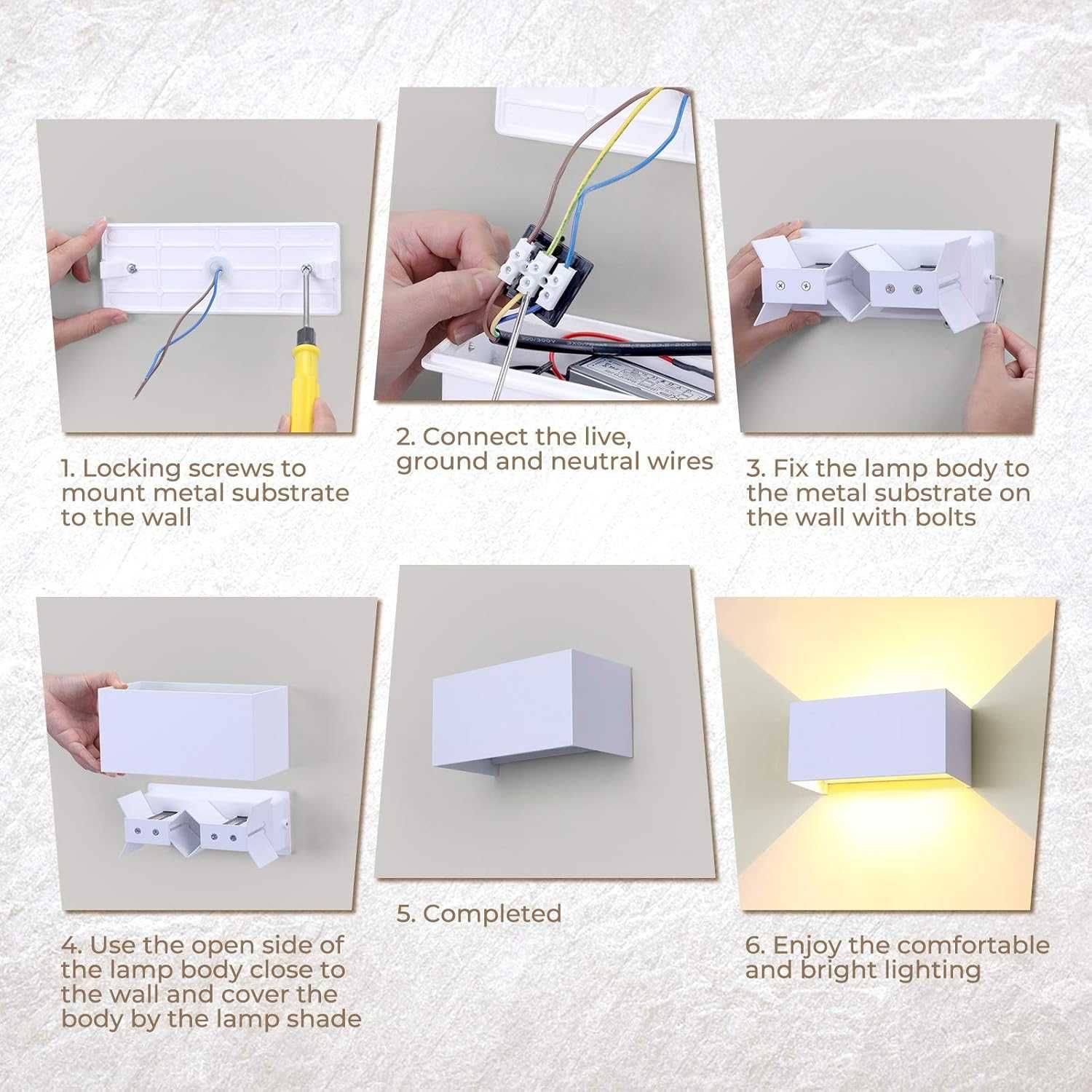 1. Locking screws to mount metal substrate to the wall

2. Connect the live, ground and neutral wires

3. Fix the lamp body to the metal substrate on the wall with bolts

4. Use the open side of the lamp body close to the wall and cover the body by the lamp shade

5. Completed

6. Enjoy the comfortable and bright lighting