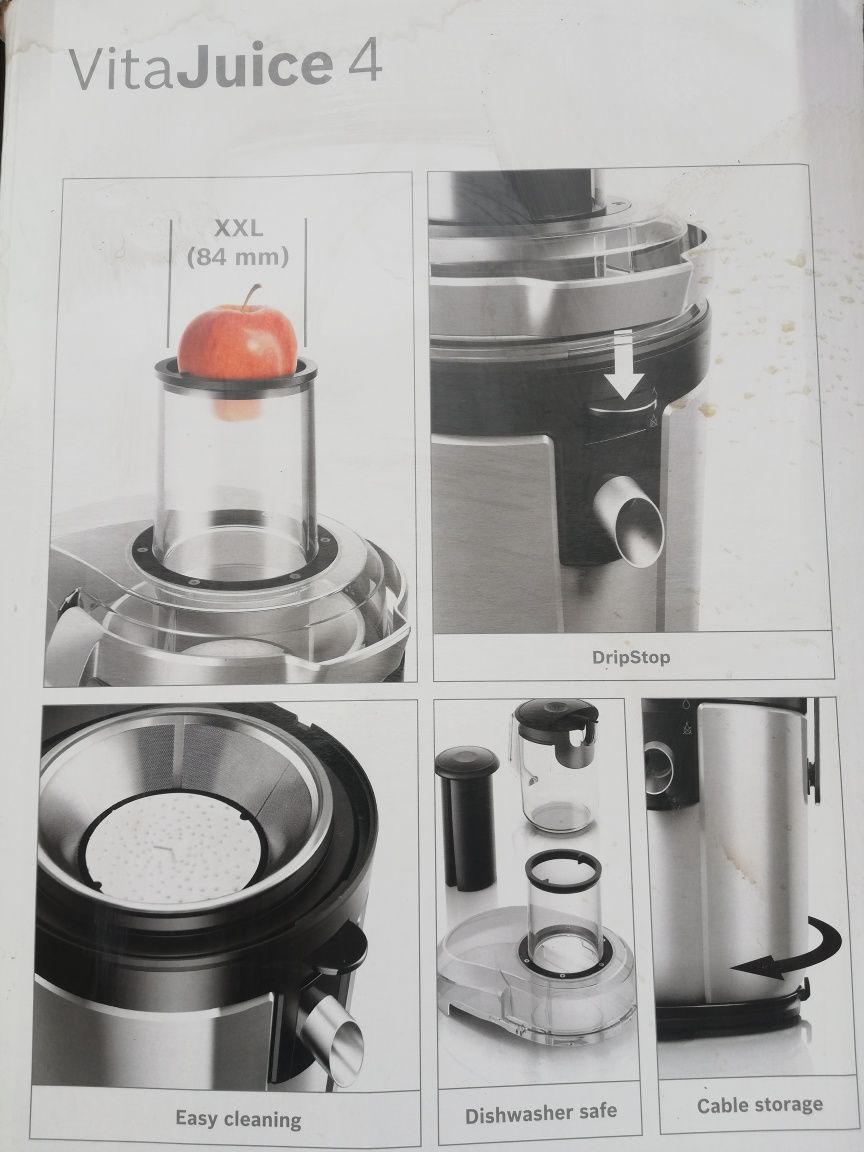 VitaJuice 4

XXL
(84 mm)

DripStop

Easy cleaning

Dishwasher safe

Cable storage