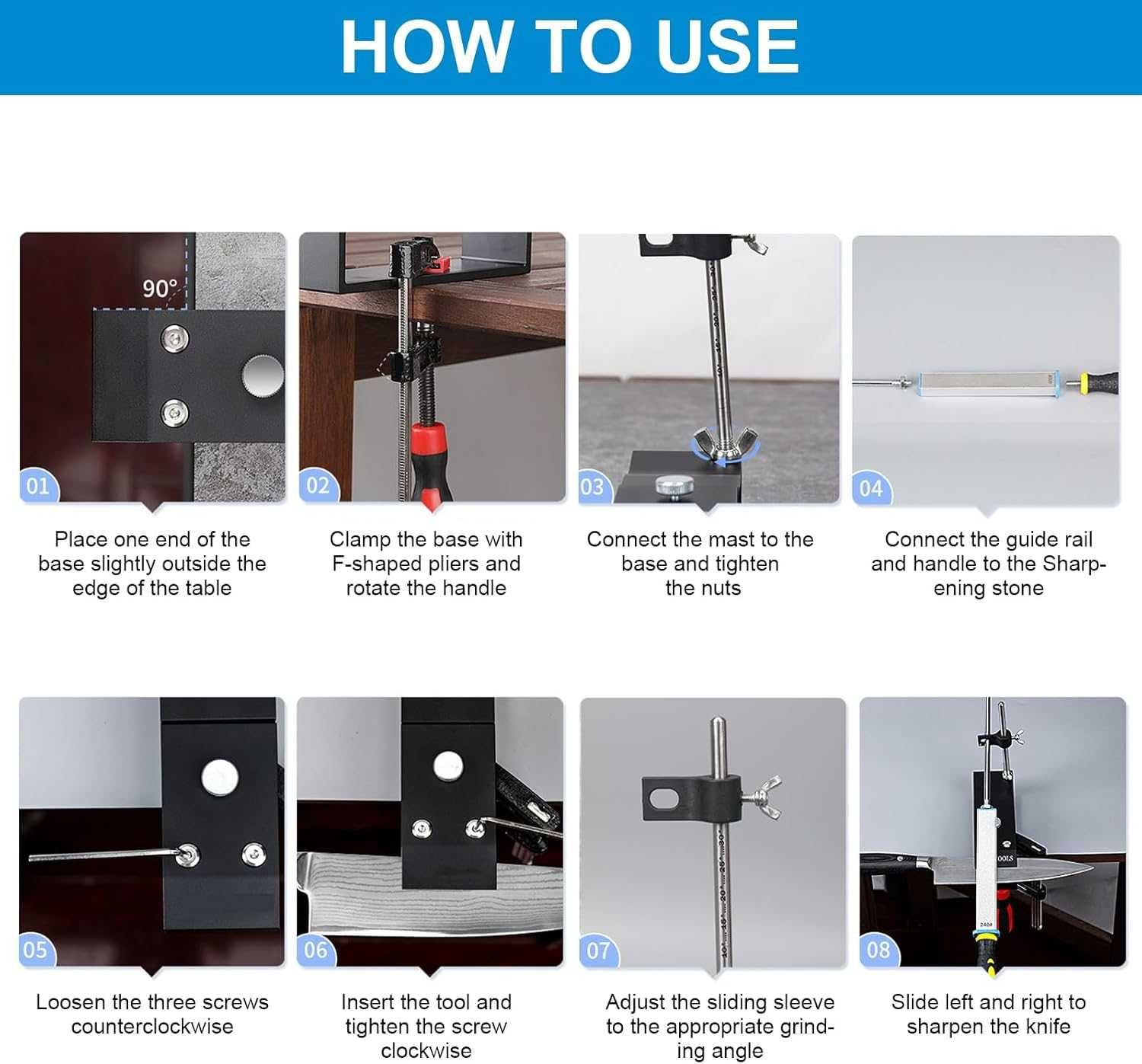 HOW TO USE

90°

01

Place one end of the base slightly outside the edge of the table

02

Clamp the base with F-shaped pliers and rotate the handle

03

Connect the mast to the base and tighten the nuts

04

Connect the guide rail and handle to the Sharpening stone

05

Loosen the three screws counterclockwise

06

Insert the tool and tighten the screw clockwise

07

Adjust the sliding sleeve to the appropriate grinding angle

08

Slide left and right to sharpen the knife