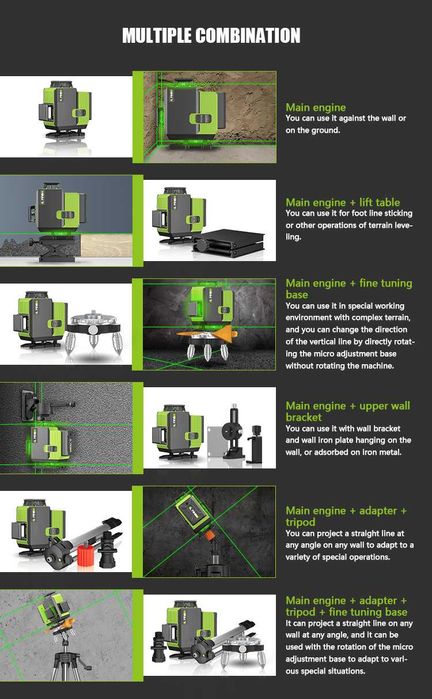 MULTIPLE COMBINATION

Main engine
You can use it against the wall or on the ground.

Main engine + lift table
You can use it for foot line sticking or other operations of terrain leveling.

Main engine + fine tuning base
You can use it in special working environment with complex terrain, and you can change the direction of the vertical line by directly rotating the micro adjustment base without rotating the machine.

Main engine + upper wall bracket
You can use it with wall bracket and wall iron plate hanging on the wall, or adsorbed on iron metal.

Main engine + adapter + tripod
You can project a straight line at any angle on any wall to adapt to a variety of special operations.

Main engine + adapter + tripod + fine tuning base
It can project a straight line on any wall at any angle, and it can be used with the rotation of the micro adjustment base to adapt to various special situations.