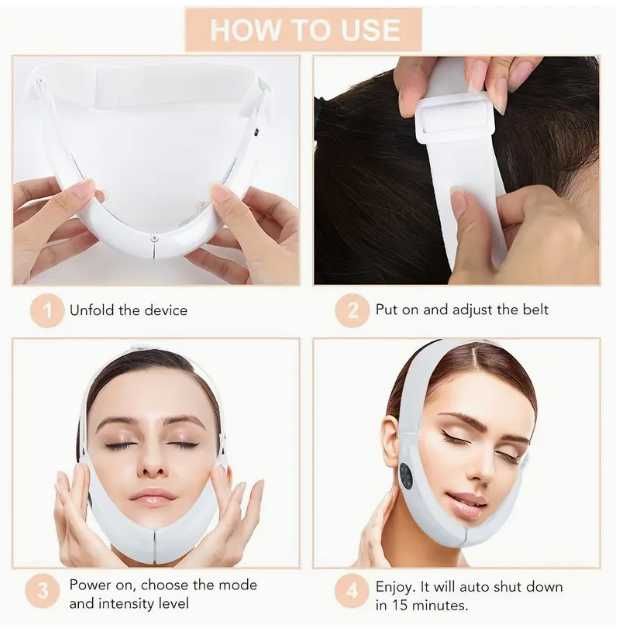 HOW TO USE

1 Unfold the device

2 Put on and adjust the belt

3 Power on, choose the mode and intensity level

4 Enjoy. It will auto shut down in 15 minutes.