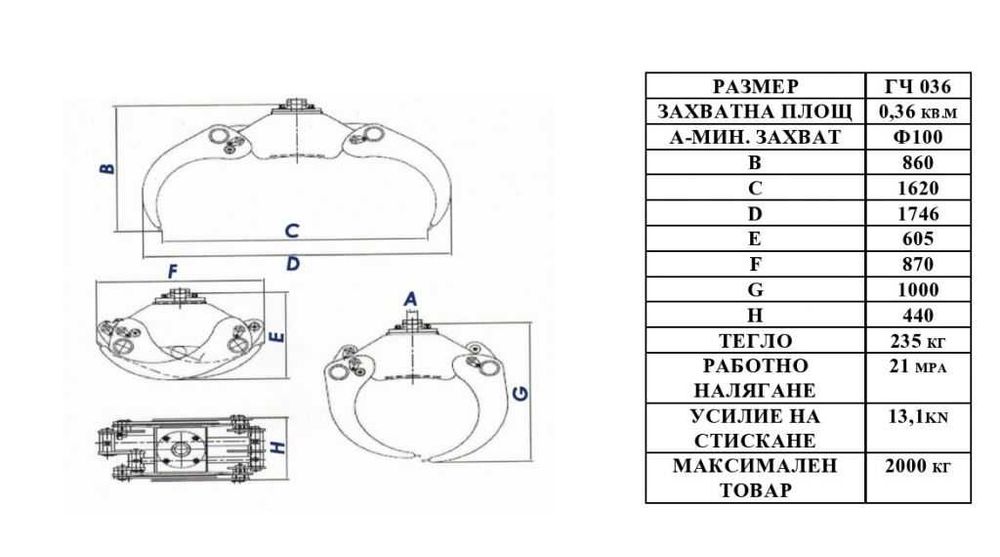 B

C

D

F

E

A

G

H

| РАЗМЕР | ГЧ 036 |
|---|---|
| ЗАХВАТНА ПЛОЩ | 0,36 КВ.М |
| А-МИН. ЗАХВАТ | Ф100 |
| B | 860 |
| C | 1620 |
| D | 1746 |
| E | 605 |
| F | 870 |
| G | 1000 |
| H | 440 |
| ТЕГЛО | 235 КГ |
| РАБОТНО НАЛЯГАНЕ | 21 МРА |
| УСИЛИЕ НА СТИСКАНЕ | 13,1KN |
| МАКСИМАЛЕН ТОВАР | 2000 КГ |