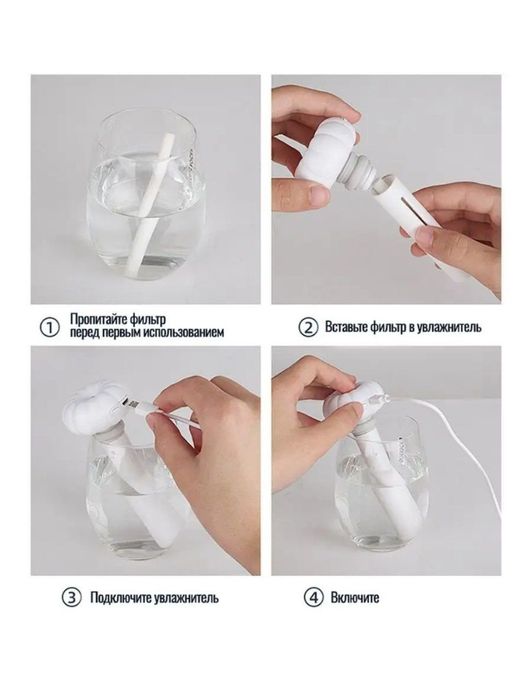 ① Пропитайте фильтр перед первым использованием

② Вставьте фильтр в увлажнитель

③ Подключите увлажнитель

④ Включите