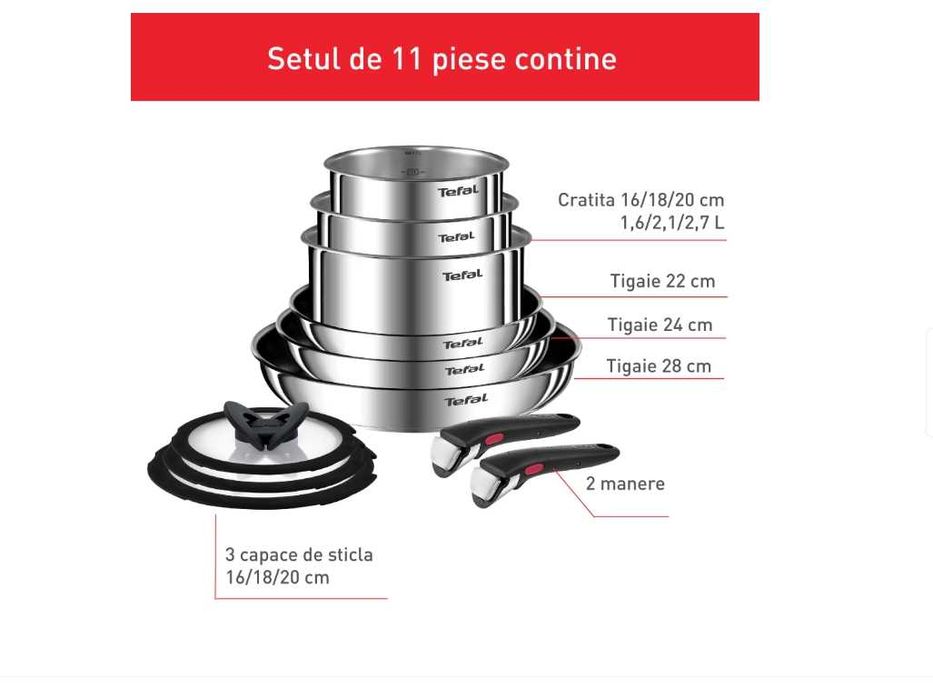 Setul de 11 piese contine

Tefal

Tefal

Tefal

Tefal

Tefal

Tefal

Cratita 16/18/20 cm
1,6/2,1/2,7 L

Tigaie 22 cm

Tigaie 24 cm

Tigaie 28 cm

2 manere

3 capace de sticla
16/18/20 cm