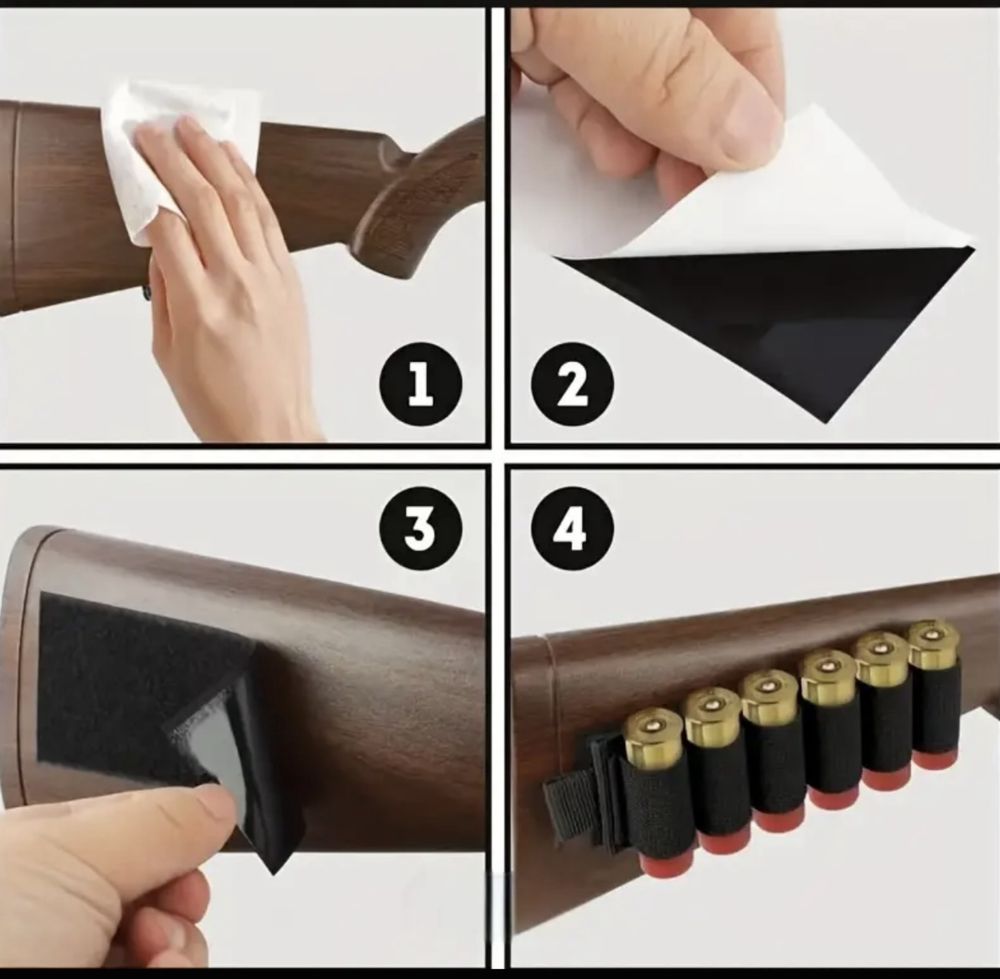 1

2

3

4