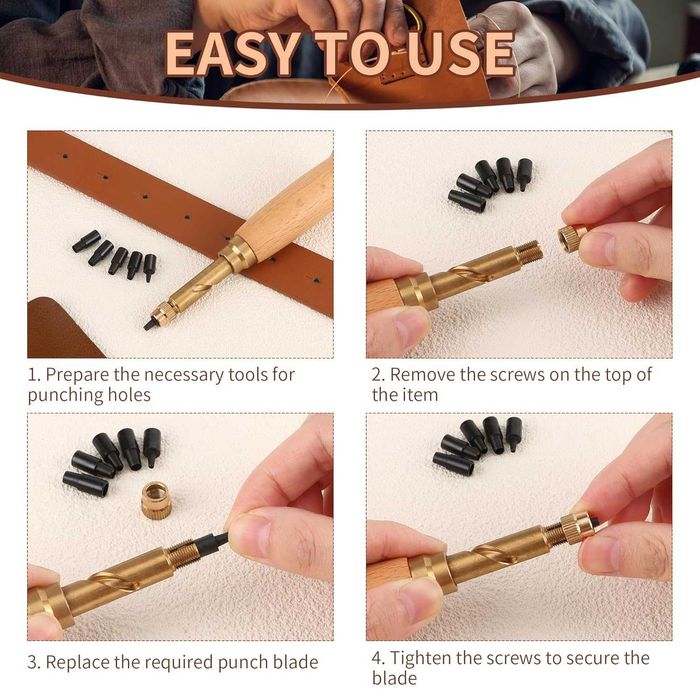 EASY TO USE

1. Prepare the necessary tools for punching holes

2. Remove the screws on the top of the item

3. Replace the required punch blade

4. Tighten the screws to secure the blade