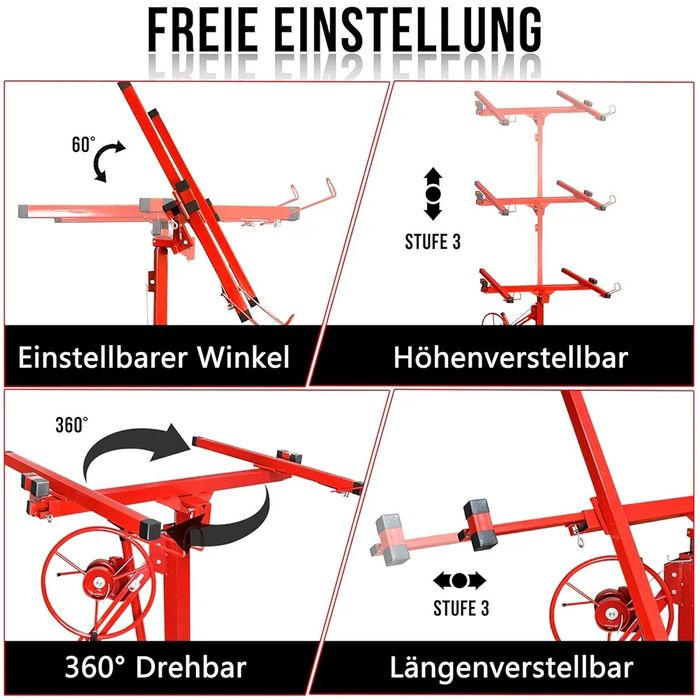 FREIE EINSTELLUNG

60°

Einstellbarer Winkel

STUFE 3

Höhenverstellbar

360°

360° Drehbar

STUFE 3

Längenverstellbar