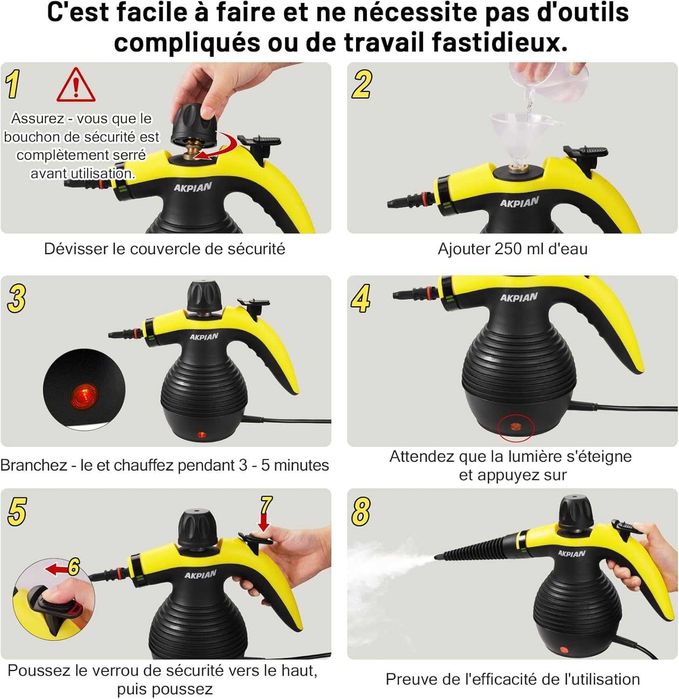 C'est facile à faire et ne nécessite pas d'outils compliqués ou de travail fastidieux.

1

Assurez - vous que le bouchon de sécurité est complètement serré avant utilisation.

AKPIAN

Dévisser le couvercle de sécurité

2

AKPIAN

Ajouter 250 ml d'eau

3

AKPIAN

Branchez - le et chauffez pendant 3 - 5 minutes

4

AKPIAN

Attendez que la lumière s'éteigne et appuyez sur

5

6

7

AKPIAN

Poussez le verrou de sécurité vers le haut, puis poussez

8

AKPIAN

Preuve de l'efficacité de l'utilisation