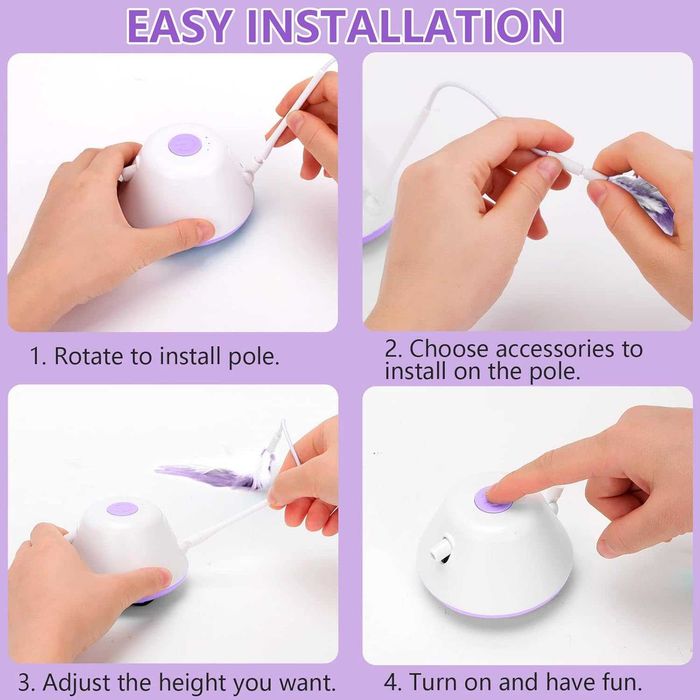 EASY INSTALLATION

1. Rotate to install pole.

2. Choose accessories to install on the pole.

3. Adjust the height you want.

4. Turn on and have fun.