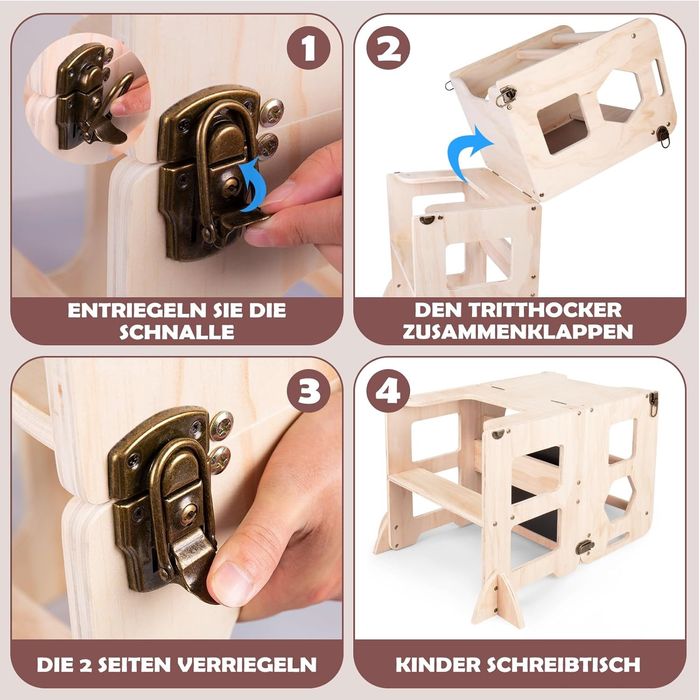 1

ENTRIEGELN SIE DIE SCHNALLE

2

DEN TRITTHOCKER ZUSAMMENKLAPPEN

3

DIE 2 SEITEN VERRIEGELN

4

KINDER SCHREIBTISCH