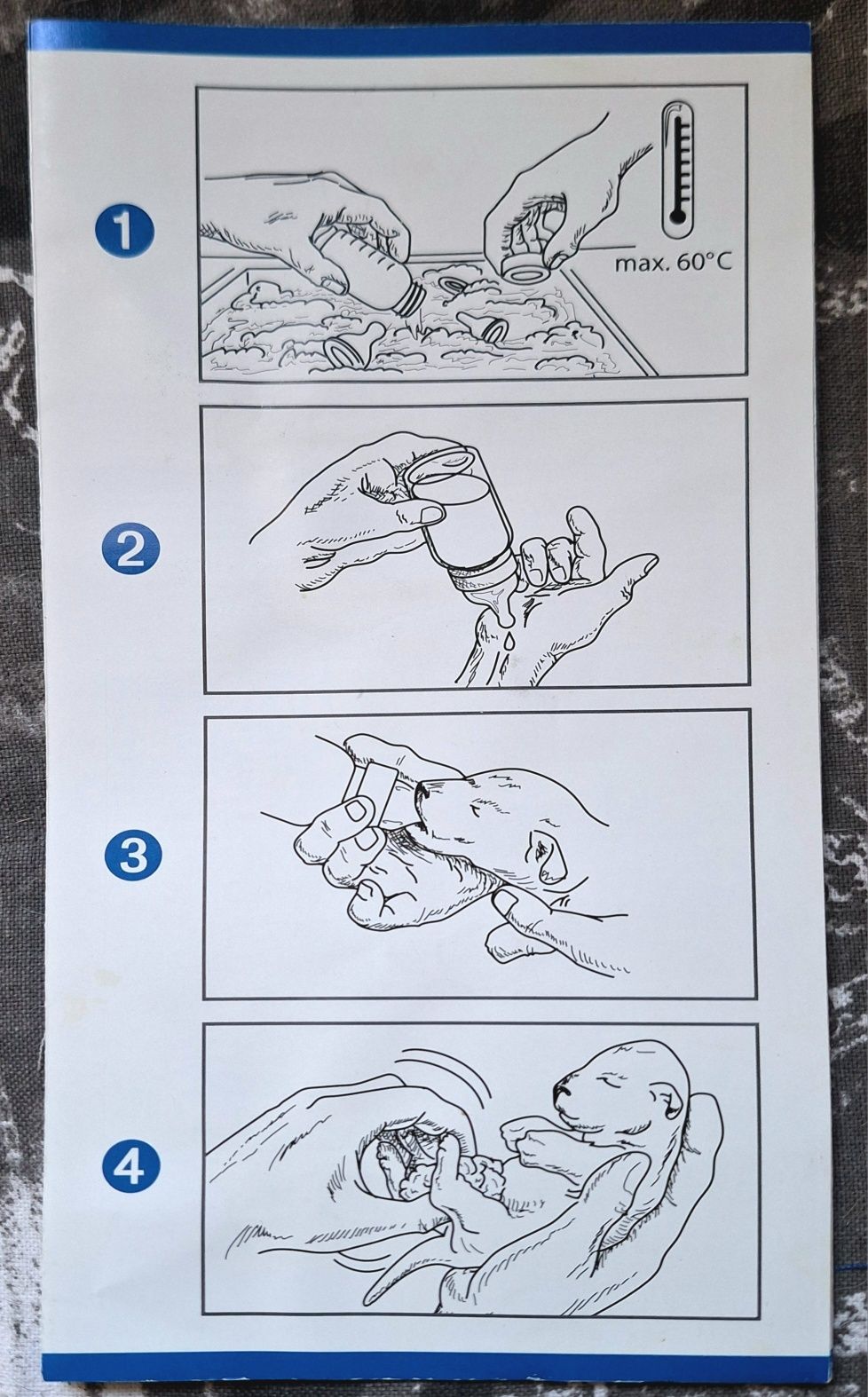 1

max. 60°C

2

3

4