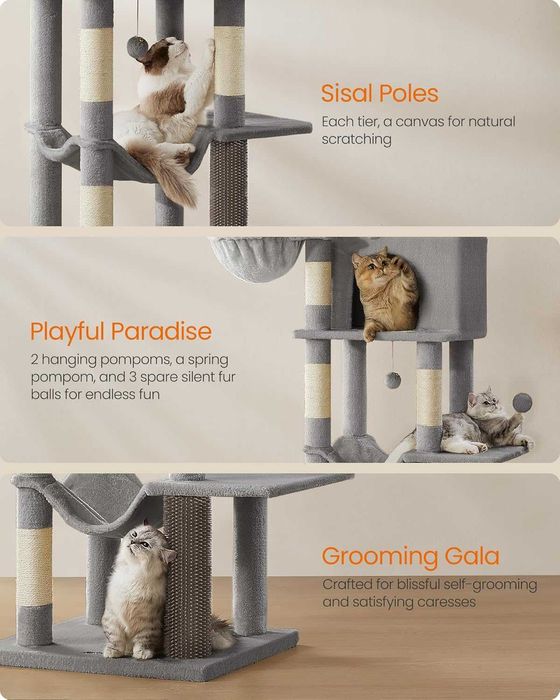 Sisal Poles
Each tier, a canvas for natural scratching

Playful Paradise
2 hanging pompoms, a spring pompom, and 3 spare silent fur balls for endless fun

Grooming Gala
Crafted for blissful self-grooming and satisfying caresses