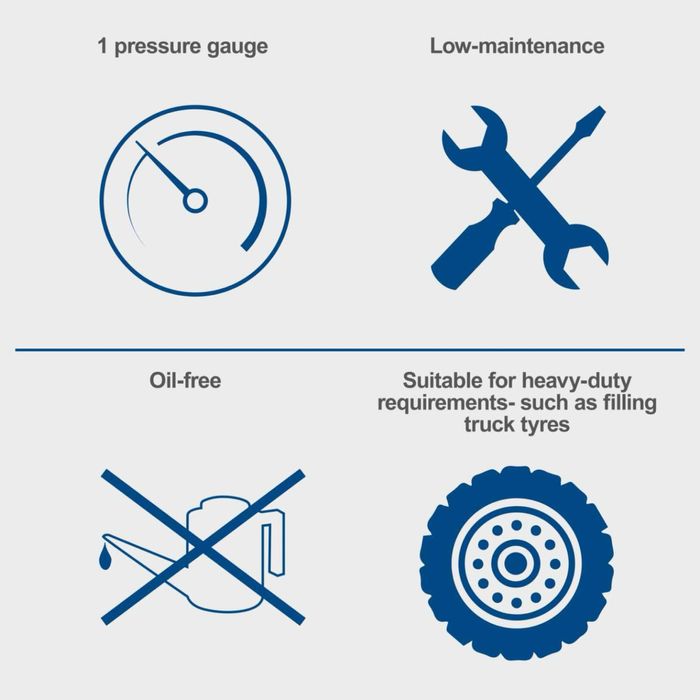 1 pressure gauge

Low-maintenance

Oil-free

Suitable for heavy-duty requirements- such as filling truck tyres