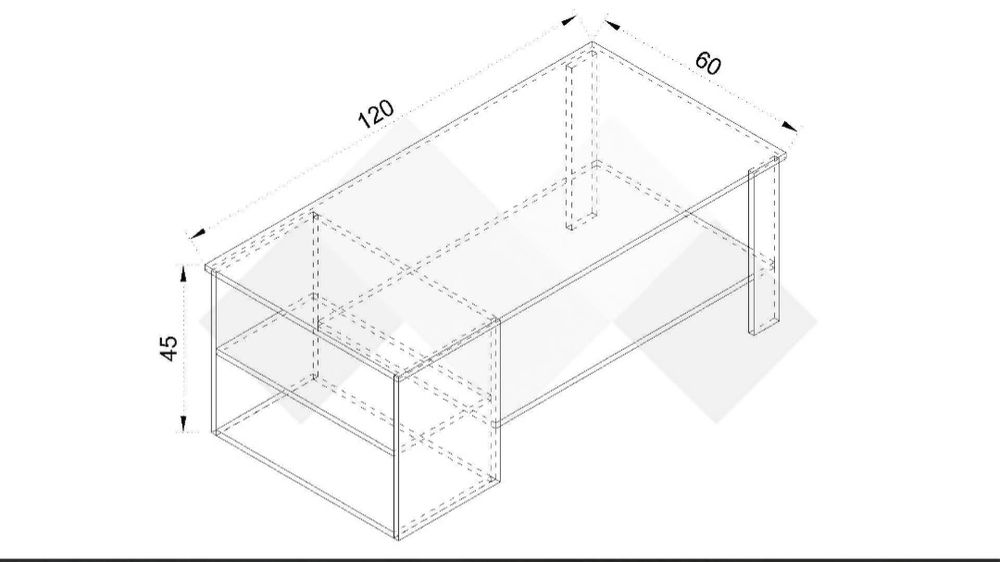 120
60
45