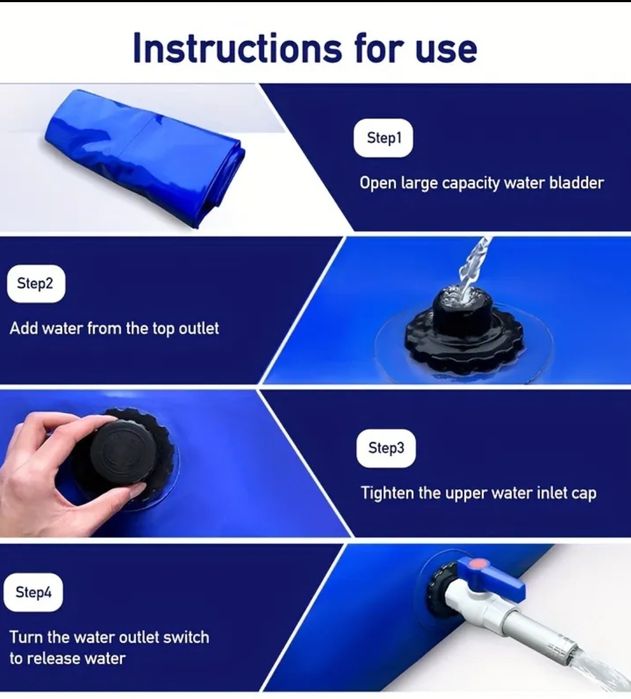 Instructions for use

Step1

Open large capacity water bladder

Step2

Add water from the top outlet

Step3

Tighten the upper water inlet cap

Step4

Turn the water outlet switch to release water