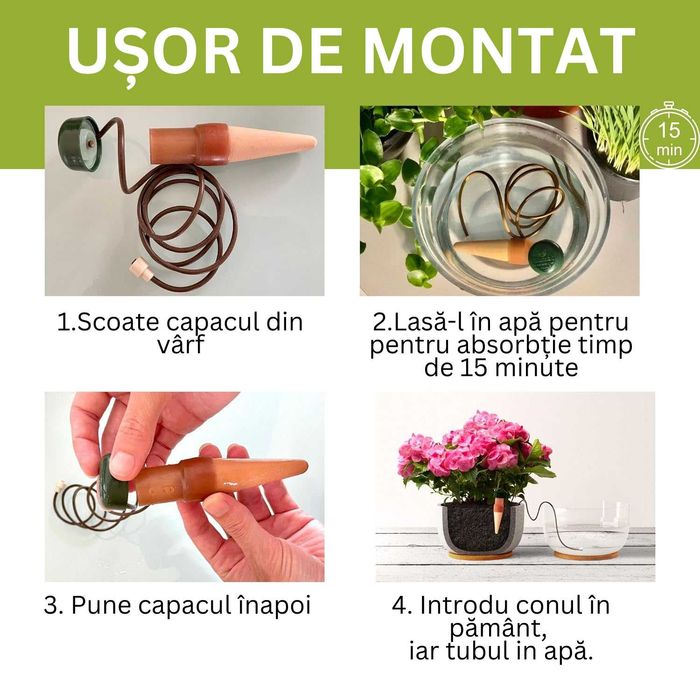 UȘOR DE MONTAT

15 min

1.Scoate capacul din vârf

2.Lasă-l în apă pentru pentru absorbție timp de 15 minute

3. Pune capacul înapoi

4. Introdu conul în pământ, iar tubul in apă.