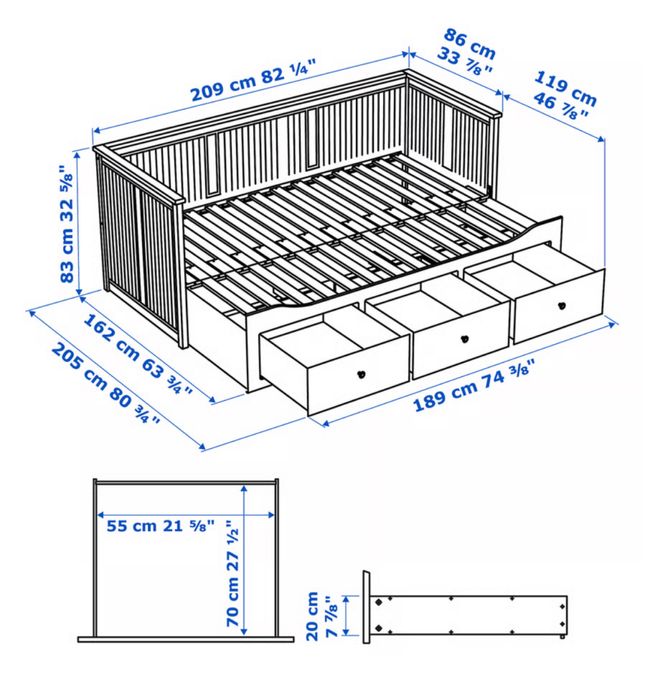 209 cm 82 ¼"
86 cm 33 ⅞"
119 cm 46 ⅞"
83 cm 32 ⅝"
162 cm 63 ¾"
205 cm 80 ¾"
189 cm 74 ⅜"
55 cm 21 ⅝"
70 cm 27 ½"
20 cm 7 ⅞"