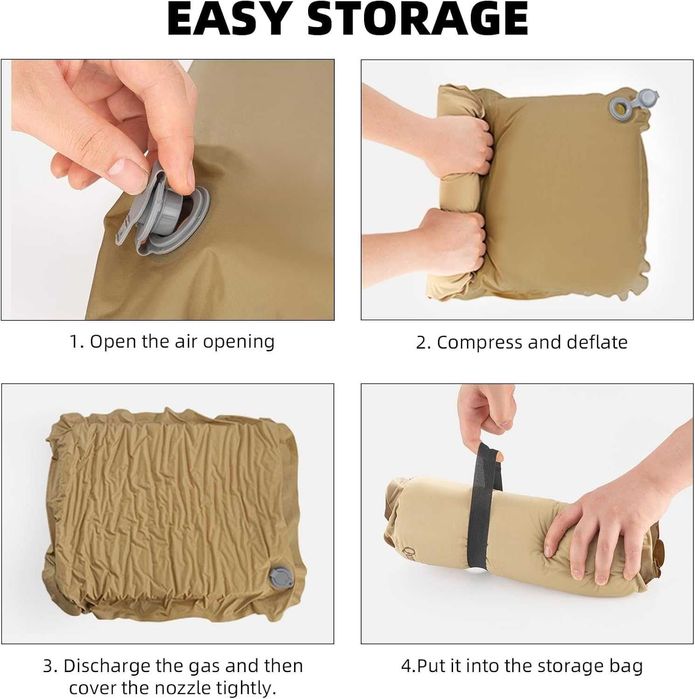 EASY STORAGE

1. Open the air opening

2. Compress and deflate

3. Discharge the gas and then cover the nozzle tightly.

4.Put it into the storage bag