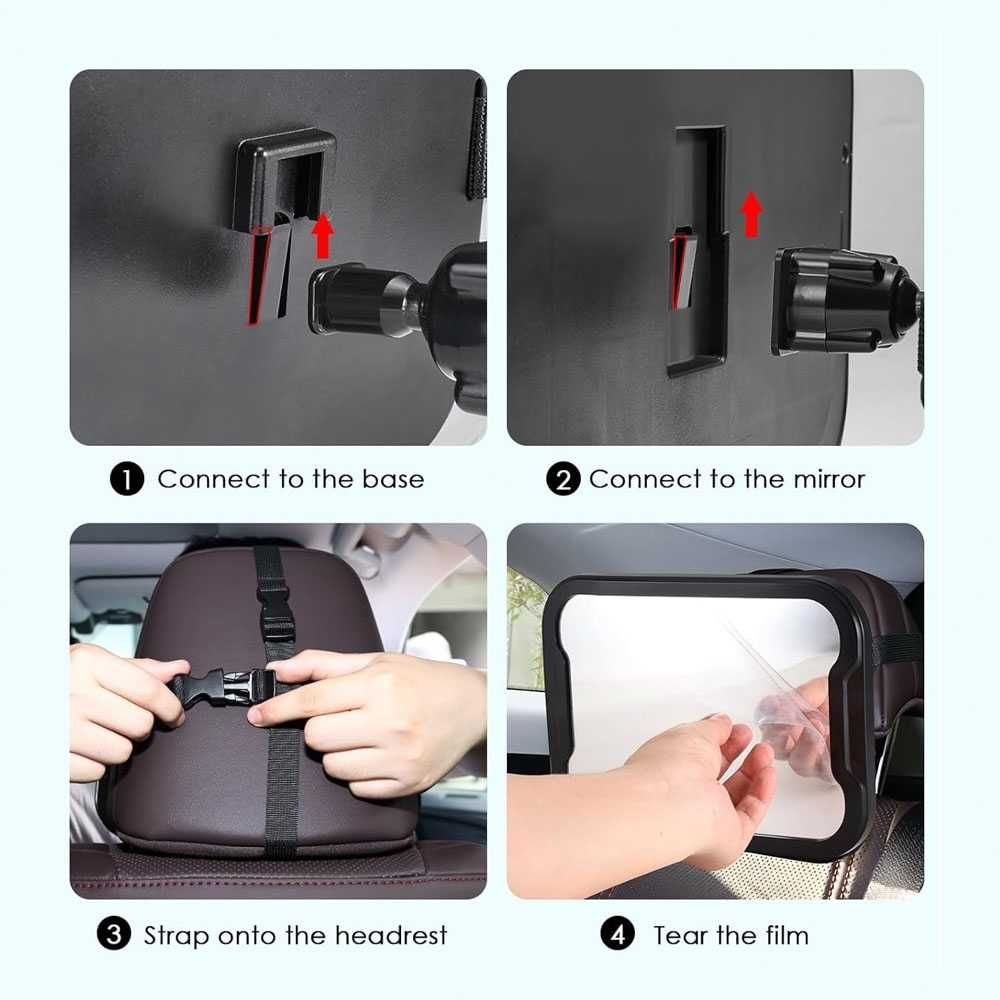 1 Connect to the base

2 Connect to the mirror

3 Strap onto the headrest

4 Tear the film