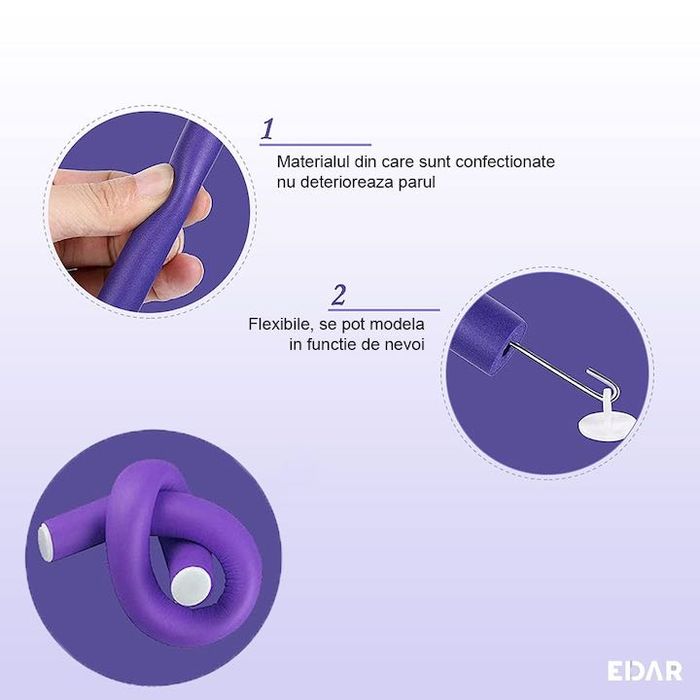 1
Materialul din care sunt confectionate nu deterioreaza parul

2
Flexibile, se pot modela in functie de nevoi

EDAR