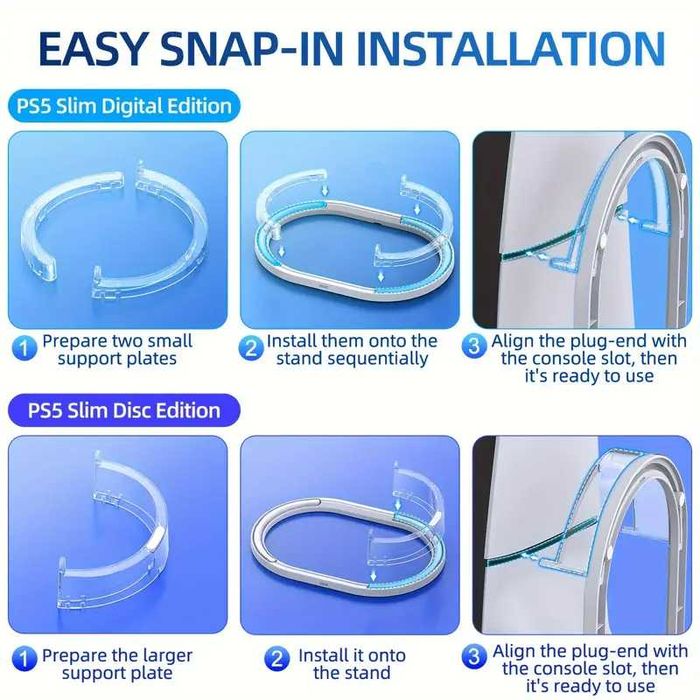 EASY SNAP-IN INSTALLATION

PS5 Slim Digital Edition

1 Prepare two small support plates

2 Install them onto the stand sequentially

3 Align the plug-end with the console slot, then it's ready to use

PS5 Slim Disc Edition

1 Prepare the larger support plate

2 Install it onto the stand

3 Align the plug-end with the console slot, then it's ready to use