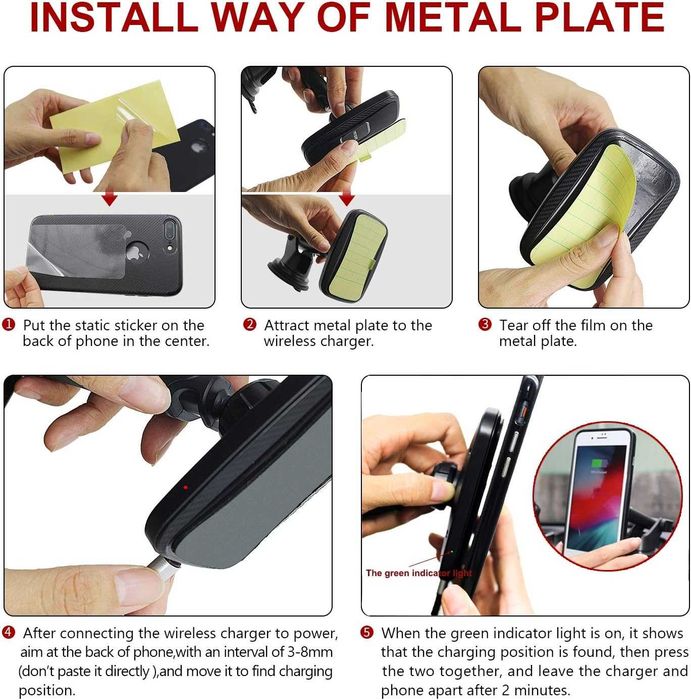 INSTALL WAY OF METAL PLATE

❶ Put the static sticker on the back of phone in the center.

❷ Attract metal plate to the wireless charger.

❸ Tear off the film on the metal plate.

The green indicator light

❹ After connecting the wireless charger to power, aim at the back of phone,with an interval of 3-8mm (don't paste it directly ),and move it to find charging position.

❺ When the green indicator light is on, it shows that the charging position is found, then press the two together, and leave the charger and phone apart after 2 minutes.