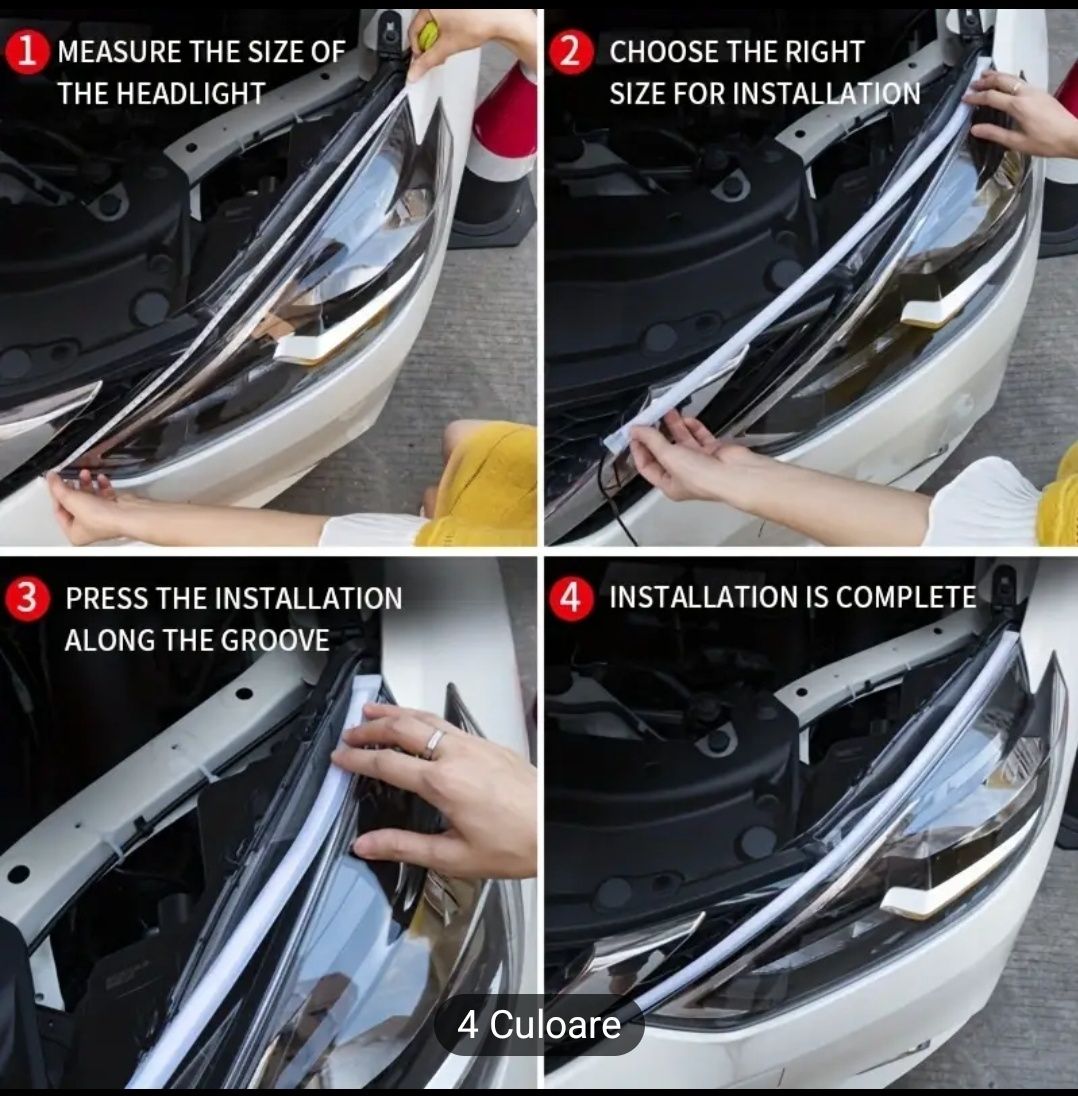 1 MEASURE THE SIZE OF THE HEADLIGHT

2 CHOOSE THE RIGHT SIZE FOR INSTALLATION

3 PRESS THE INSTALLATION ALONG THE GROOVE

4 INSTALLATION IS COMPLETE

4 Culoare