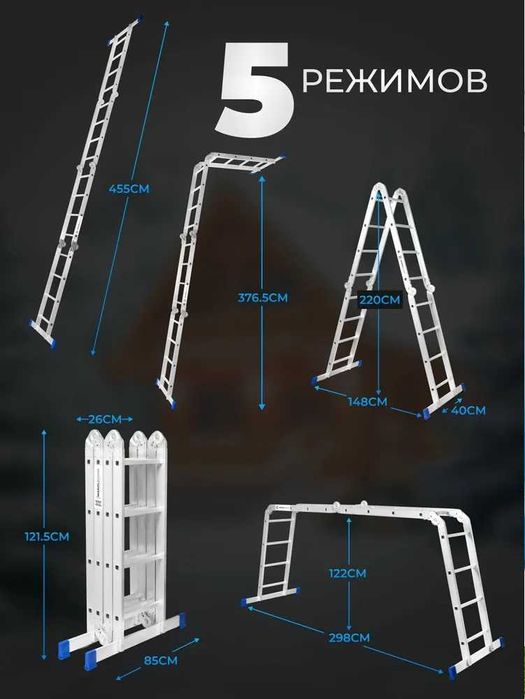 5 РЕЖИМОВ

455CM

376.5CM

220CM

148CM

40CM

26CM

121.5CM

85CM

122CM

298CM