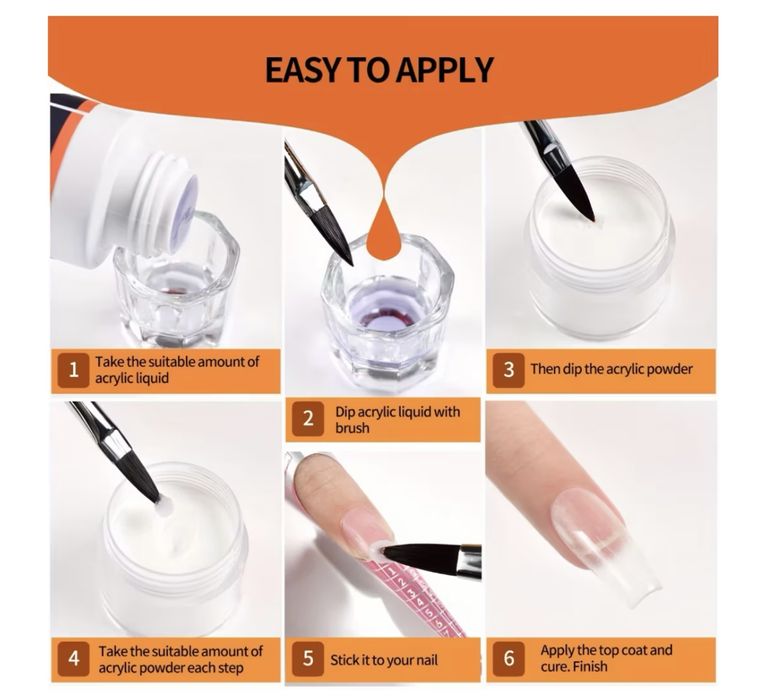 EASY TO APPLY

1 Take the suitable amount of acrylic liquid

2 Dip acrylic liquid with brush

3 Then dip the acrylic powder

4 Take the suitable amount of acrylic powder each step

5 Stick it to your nail

6 Apply the top coat and cure. Finish